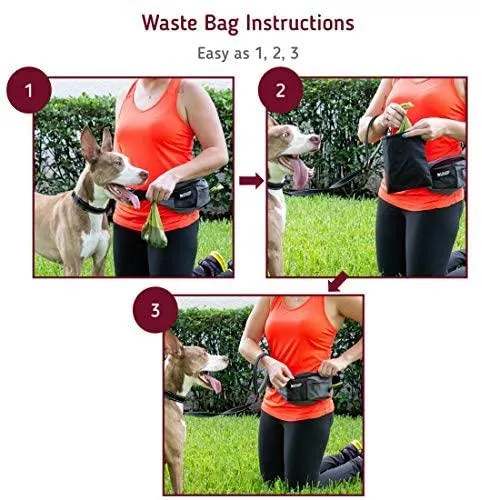 Waste Bag Instructions

Easy as 1, 2, 3

1

2

3